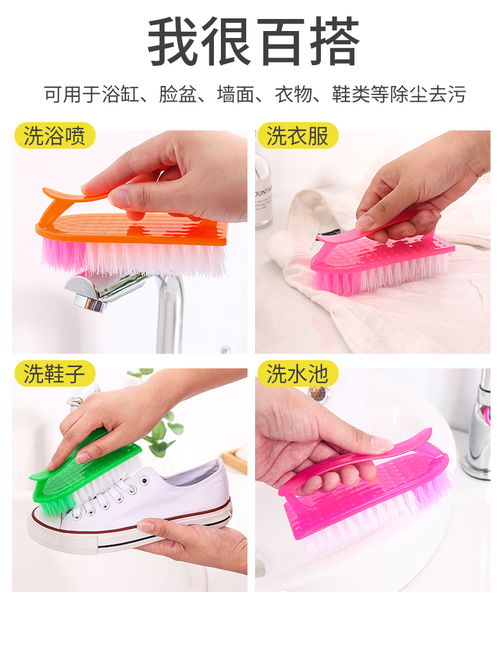 我很百搭

可用于浴缸、脸盆、墙面、衣物、鞋类等除尘去污

洗浴喷

洗衣服

洗鞋子

洗水池